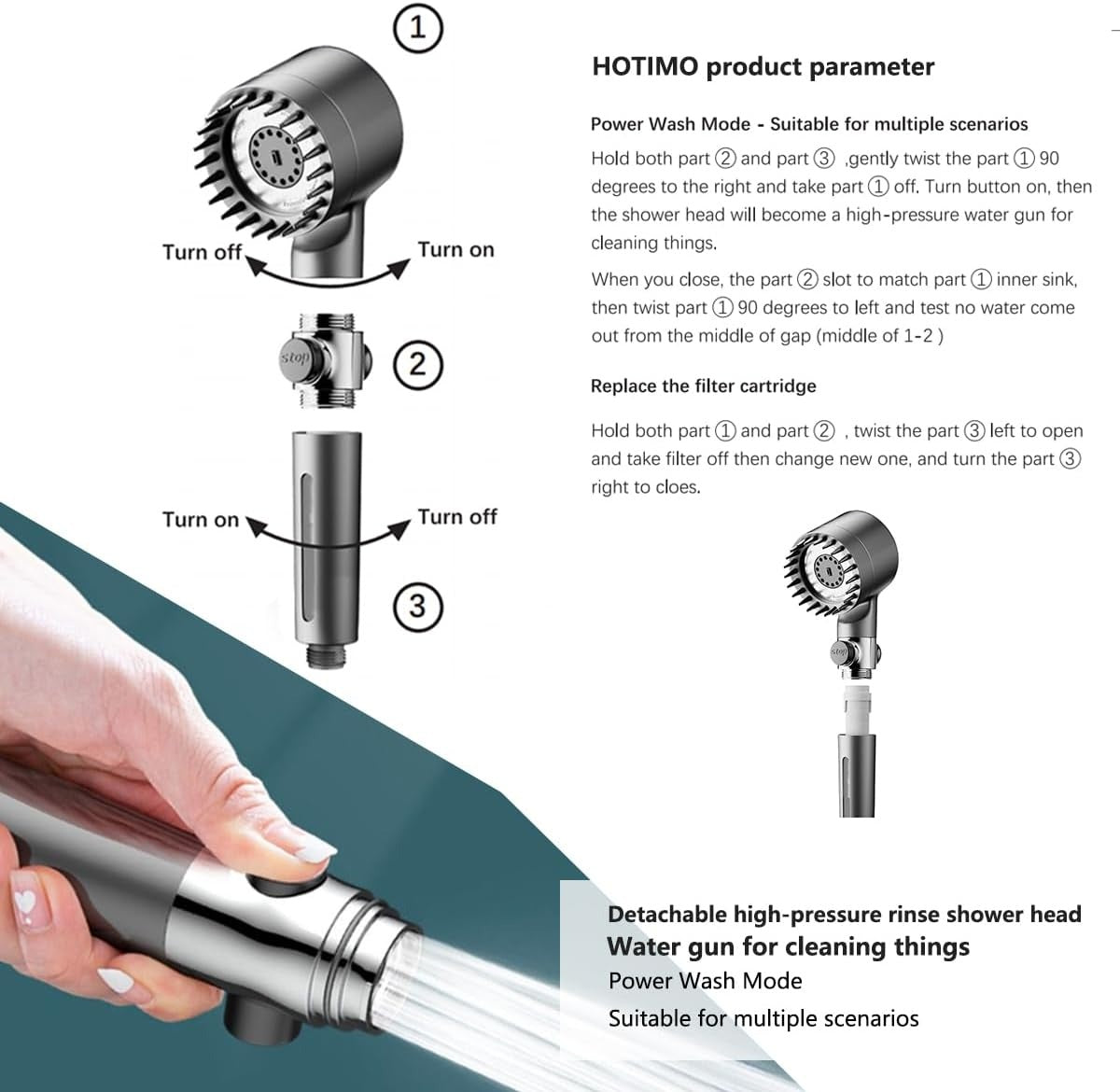 ①

Turn off

Turn on

stop

②

Turn on

Turn off

③

HOTIMO product parameter

Power Wash Mode - Suitable for multiple scenarios

Hold both part ② and part ③ ,gently twist the part ① 90 degrees to the right and take part ① off. Turn button on, then the shower head will become a high-pressure water gun for cleaning things.

When you close, the part ② slot to match part ① inner sink, then twist part ① 90 degrees to left and test no water come out from the middle of gap (middle of 1-2 )

Replace the filter cartridge

Hold both part ① and part ② , twist the part ③ left to open and take filter off then change new one, and turn the part ③ right to cloes.

stop

Detachable high-pressure rinse shower head
Water gun for cleaning things
Power Wash Mode
Suitable for multiple scenarios